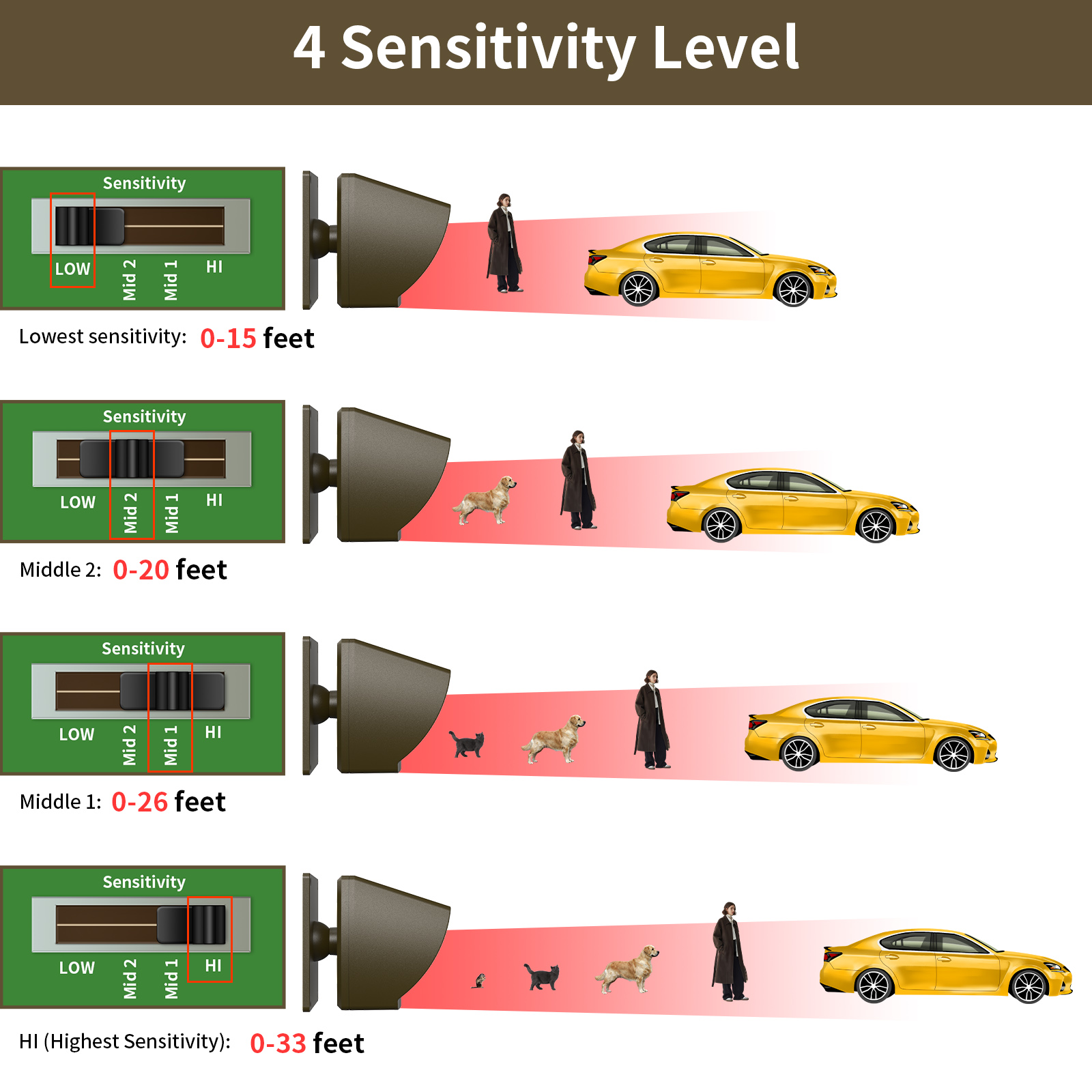 4 Sensitivity Level

Sensitivity
LOW Mid 2 Mid 1 HI

Lowest sensitivity: 0-15 feet

Sensitivity
LOW Mid 2 Mid 1 HI

Middle 2: 0-20 feet

Sensitivity
LOW Mid 2 Mid 1 HI

Middle 1: 0-26 feet

Sensitivity
LOW Mid 2 Mid 1 HI

HI (Highest Sensitivity): 0-33 feet